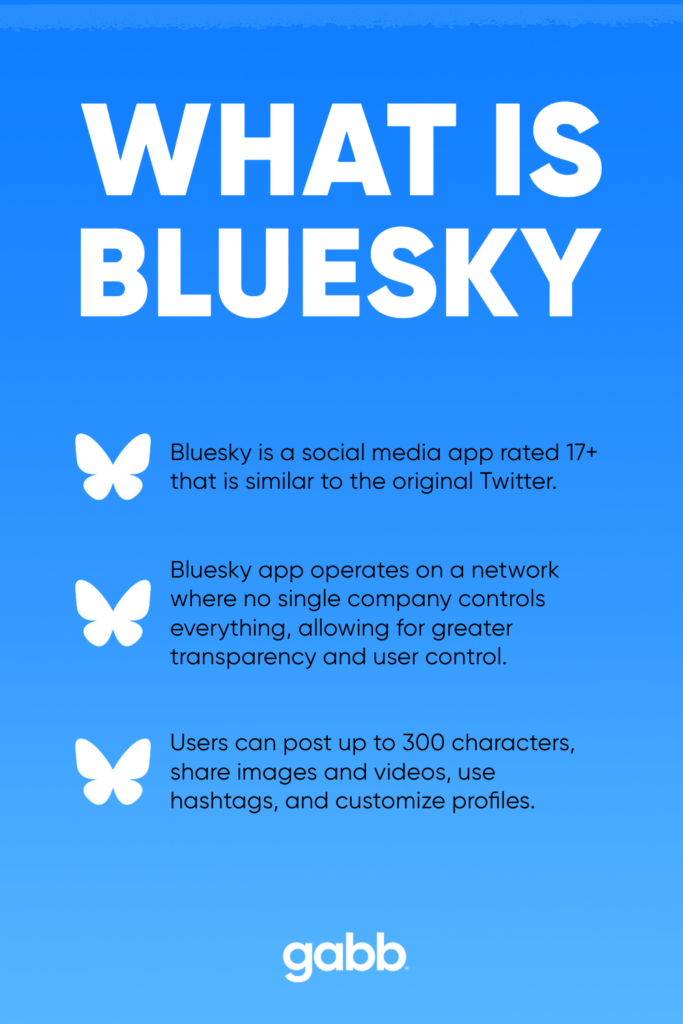 WHAT IS BLUESKY

Bluesky is a social media app rated 17+ that is similar to the original Twitter.

Bluesky app operates on a network where no single company controls everything, allowing for greater transparency and user control.

Users can post up to 300 characters, share images and videos, use hashtags, and customize profiles.

gabb